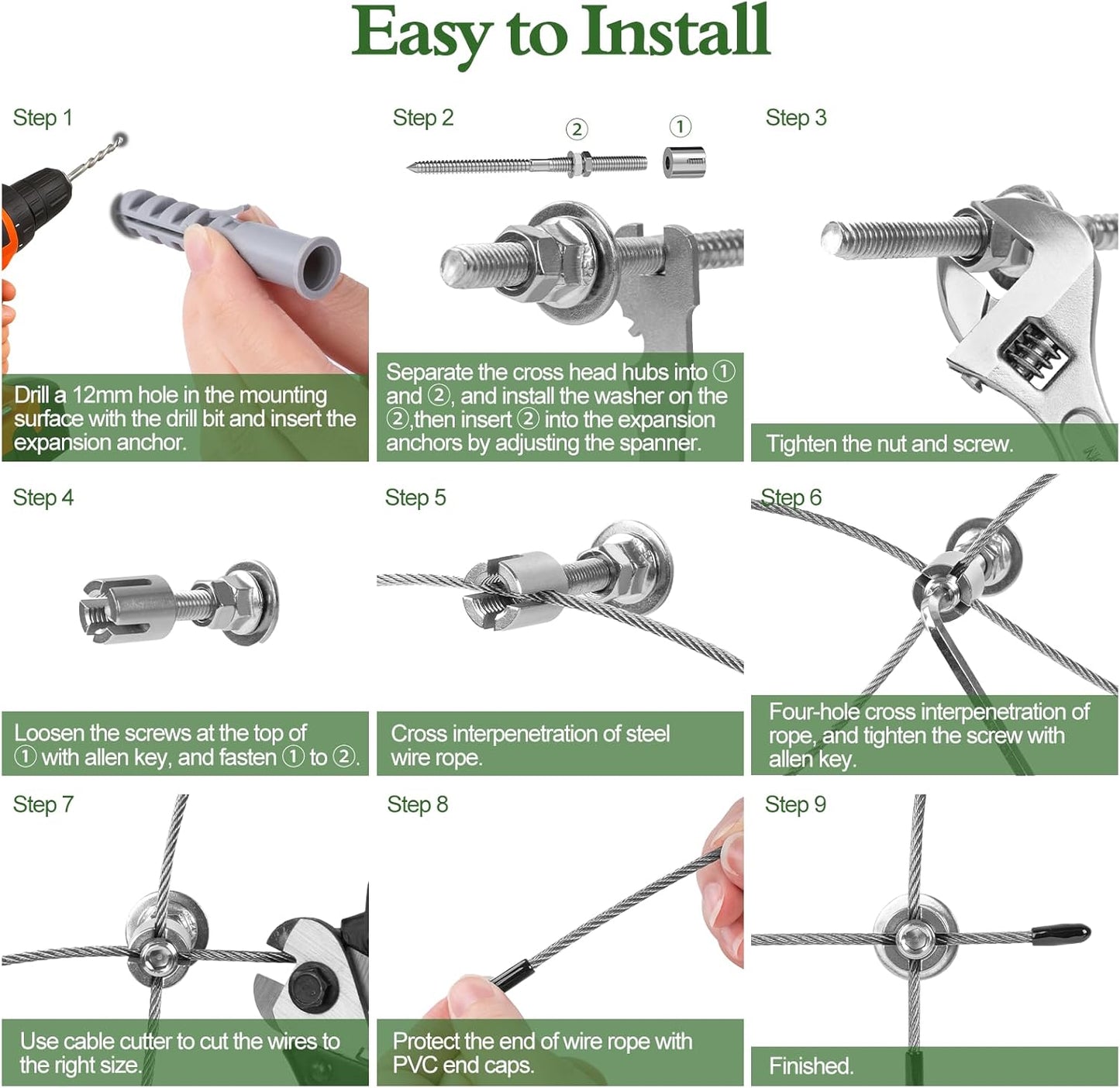 Easy to Install

Step 1

Drill a 12mm hole in the mounting surface with the drill bit and insert the expansion anchor.

Step 2

② ①

Separate the cross head hubs into ① and ②, and install the washer on the ②,then insert ② into the expansion anchors by adjusting the spanner.

Step 3

Tighten the nut and screw.

Step 4

Loosen the screws at the top of ① with allen key, and fasten ① to ②.

Step 5

Cross interpenetration of steel wire rope.

Step 6

Four-hole cross interpenetration of rope, and tighten the screw with allen key.

Step 7

Use cable cutter to cut the wires to the right size.

Step 8

Protect the end of wire rope with PVC end caps.

Step 9

Finished.