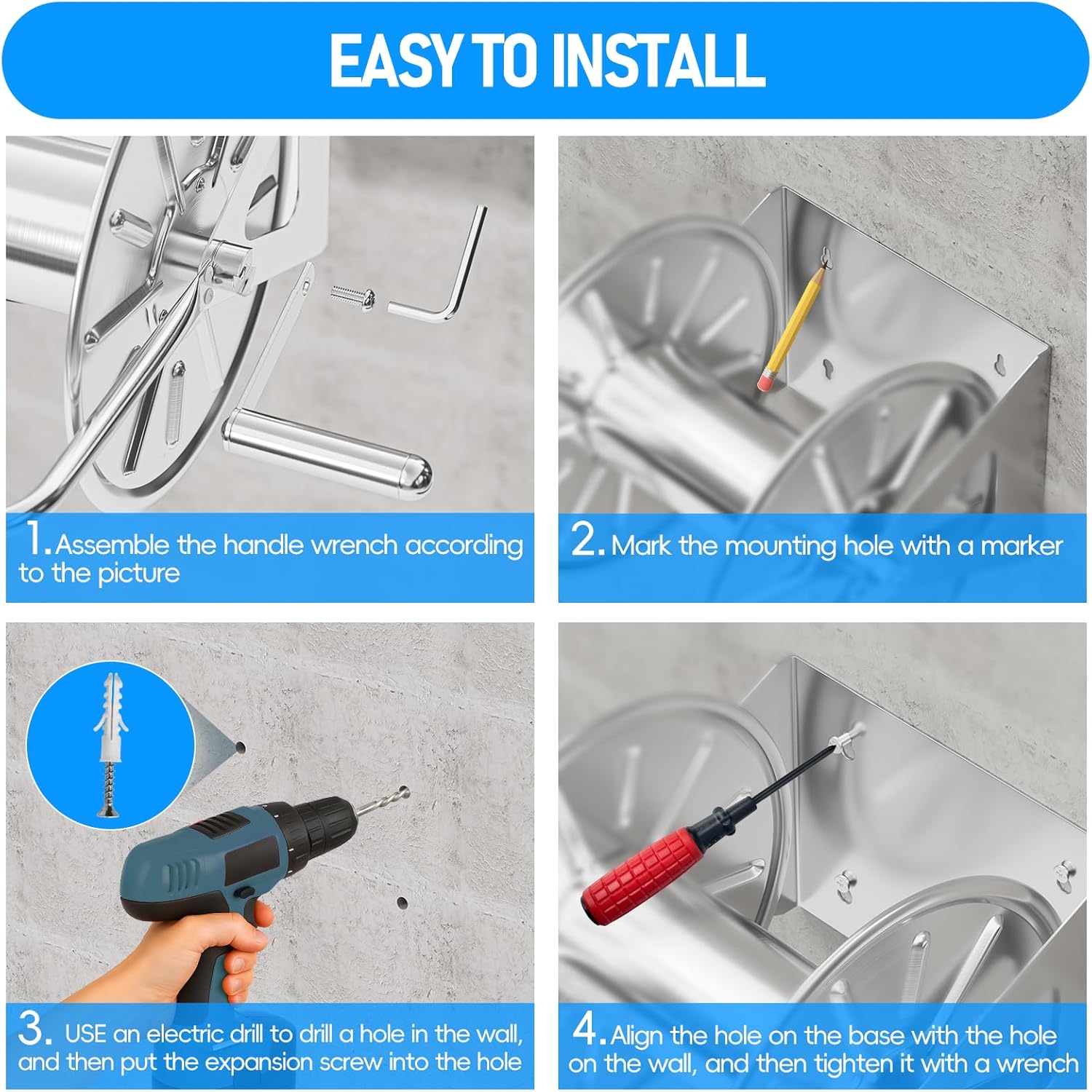 EASY TO INSTALL

1. Assemble the handle wrench according to the picture

2. Mark the mounting hole with a marker

3. USE an electric drill to drill a hole in the wall, and then put the expansion screw into the hole

4. Align the hole on the base with the hole on the wall, and then tighten it with a wrench